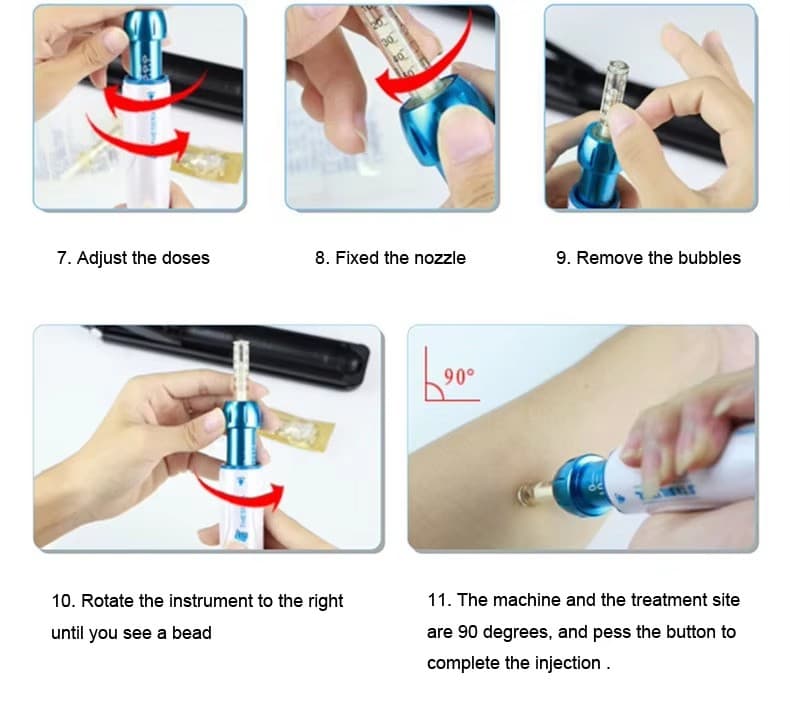 7. Adjust the doses

8. Fixed the nozzle

9. Remove the bubbles

90°

10. Rotate the instrument to the right until you see a bead

11. The machine and the treatment site are 90 degrees, and pess the button to complete the injection .